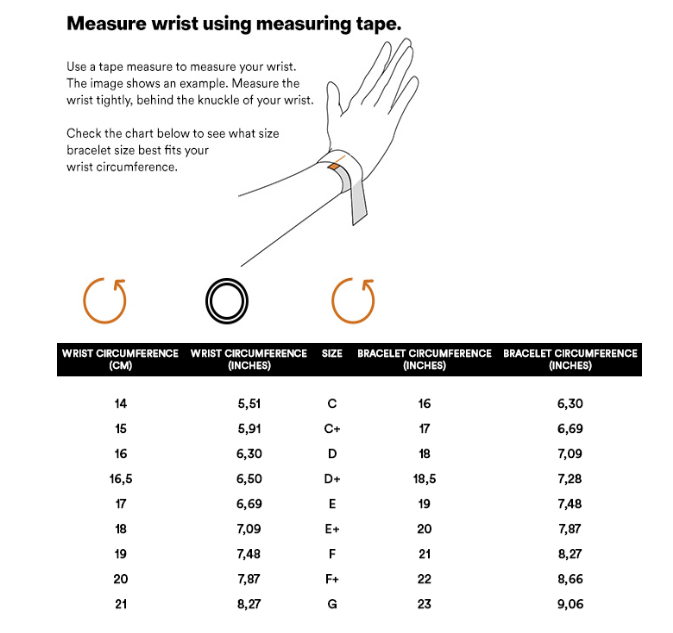 Measure wrist using measuring tape.

Use a tape measure to measure your wrist. The image shows an example. Measure the wrist tightly, behind the knuckle of your wrist.

Check the chart below to see what size bracelet size best fits your wrist circumference.

| WRIST CIRCUMFERENCE (CM) | WRIST CIRCUMFERENCE (INCHES) | SIZE | BRACELET CIRCUMFERENCE (INCHES) | BRACELET CIRCUMFERENCE (INCHES) |
|---|---|---|---|---|
| 14 | 5,51 | C | 16 | 6,30 |
| 15 | 5,91 | C+ | 17 | 6,69 |
| 16 | 6,30 | D | 18 | 7,09 |
| 16,5 | 6,50 | D+ | 18,5 | 7,28 |
| 17 | 6,69 | E | 19 | 7,48 |
| 18 | 7,09 | E+ | 20 | 7,87 |
| 19 | 7,48 | F | 21 | 8,27 |
| 20 | 7,87 | F+ | 22 | 8,66 |
| 21 | 8,27 | G | 23 | 9,06 |